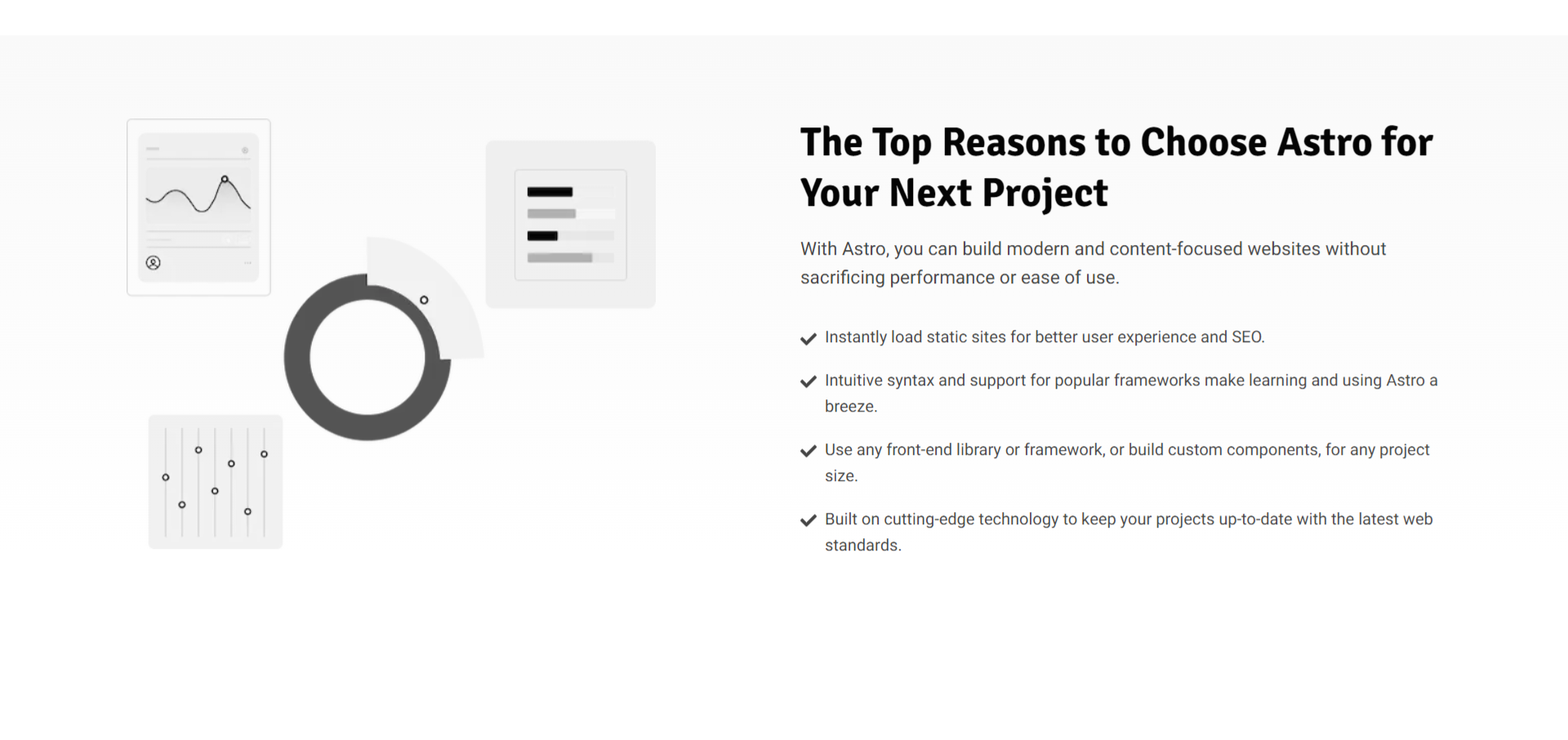 The Top Reasons to Choose Astro for Your Next Project

With Astro, you can build modern and content-focused websites without sacrificing performance or ease of use.

Instantly load static sites for better user experience and SEO.

Intuitive syntax and support for popular frameworks make learning and using Astro a breeze.

Use any front-end library or framework, or build custom components, for any project size.

Built on cutting-edge technology to keep your projects up-to-date with the latest web standards.